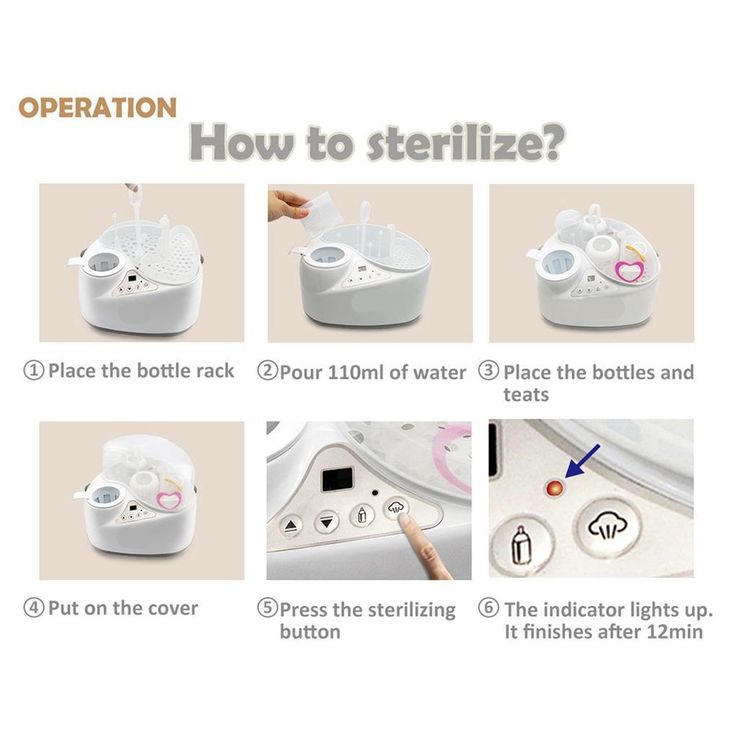 OPERATION

How to sterilize?

① Place the bottle rack

② Pour 110ml of water

③ Place the bottles and teats

④ Put on the cover

⑤ Press the sterilizing button

⑥ The indicator lights up. It finishes after 12min