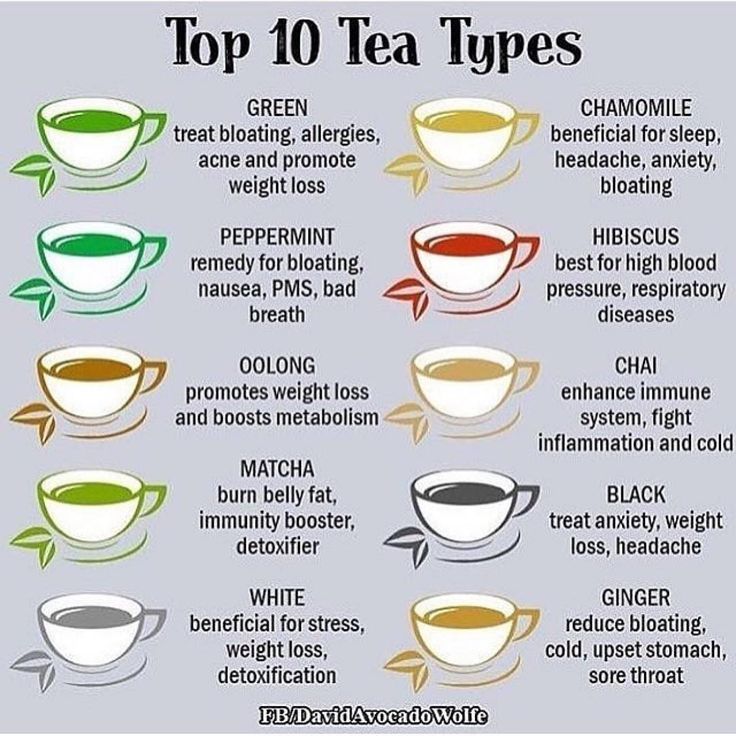 Top 10 Tea Types

GREEN
treat bloating, allergies, acne and promote weight loss

PEPPERMINT
remedy for bloating, nausea, PMS, bad breath

OOLONG
promotes weight loss and boosts metabolism

MATCHA
burn belly fat, immunity booster, detoxifier

WHITE
beneficial for stress, weight loss, detoxification

CHAMOMILE
beneficial for sleep, headache, anxiety, bloating

HIBISCUS
best for high blood pressure, respiratory diseases

CHAI
enhance immune system, fight inflammation and cold

BLACK
treat anxiety, weight loss, headache

GINGER
reduce bloating, cold, upset stomach, sore throat

FB/DavidAvocadoWolfe